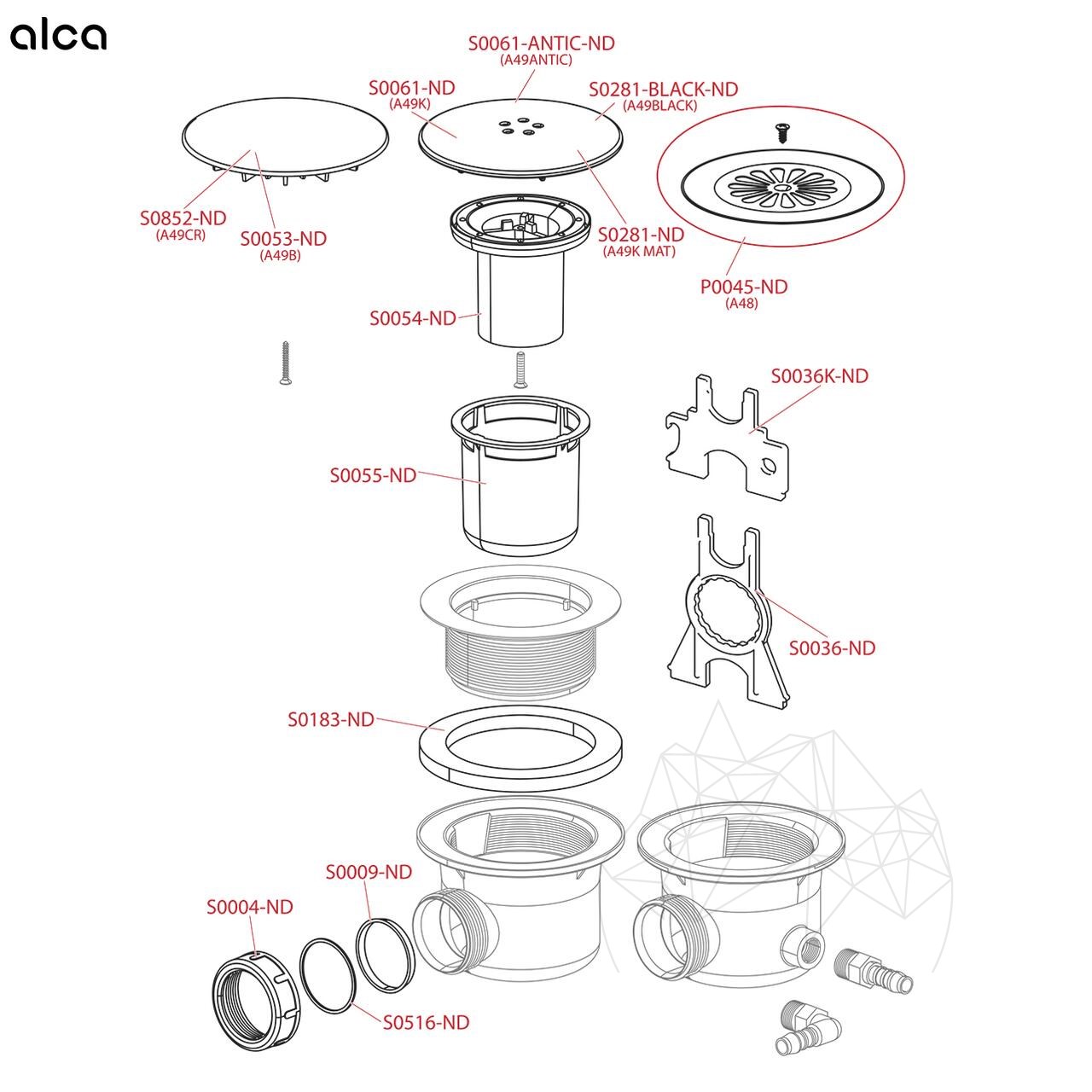 alca

S0061-ANTIC-ND
(A49ANTIC)

S0061-ND
(A49K)

S0281-BLACK-ND
(A49BLACK)

S0852-ND
(A49CR)

S0053-ND
(A49B)

S0281-ND
(A49K MAT)

P0045-ND
(A48)

S0054-ND

S0036K-ND

S0055-ND

S0036-ND

S0183-ND

S0009-ND

S0004-ND

S0516-ND